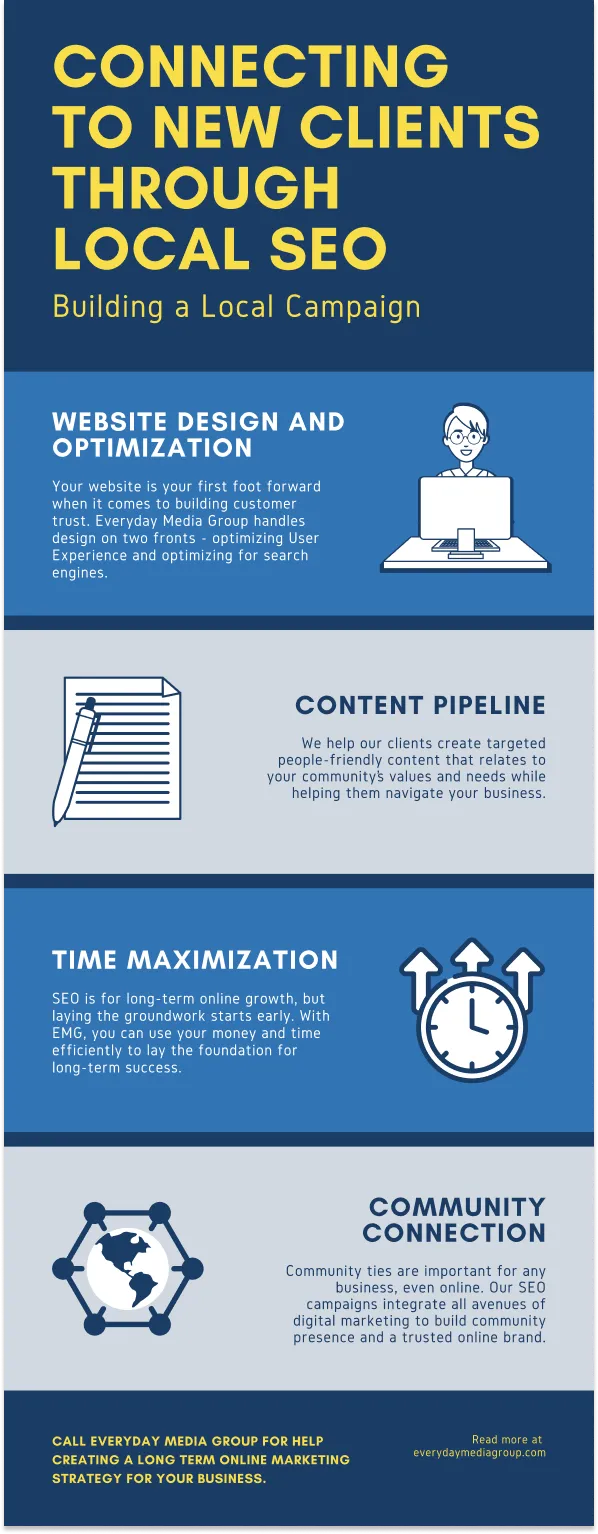 CONNECTING TO NEW CLIENTS THROUGH LOCAL SEO

Building a Local Campaign

WEBSITE DESIGN AND OPTIMIZATION

Your website is your first foot forward when it comes to building customer trust. Everyday Media Group handles design on two fronts - optimizing User Experience and optimizing for search engines.

CONTENT PIPELINE

We help our clients create targeted people-friendly content that relates to your community's values and needs while helping them navigate your business.

TIME MAXIMIZATION

SEO is for long-term online growth, but laying the groundwork starts early. With EMG, you can use your money and time efficiently to lay the foundation for long-term success.

COMMUNITY CONNECTION

Community ties are important for any business, even online. Our SEO campaigns integrate all avenues of digital marketing to build community presence and a trusted online brand.

CALL EVERYDAY MEDIA GROUP FOR HELP CREATING A LONG TERM ONLINE MARKETING STRATEGY FOR YOUR BUSINESS.

Read more at everydaymediagroup.com